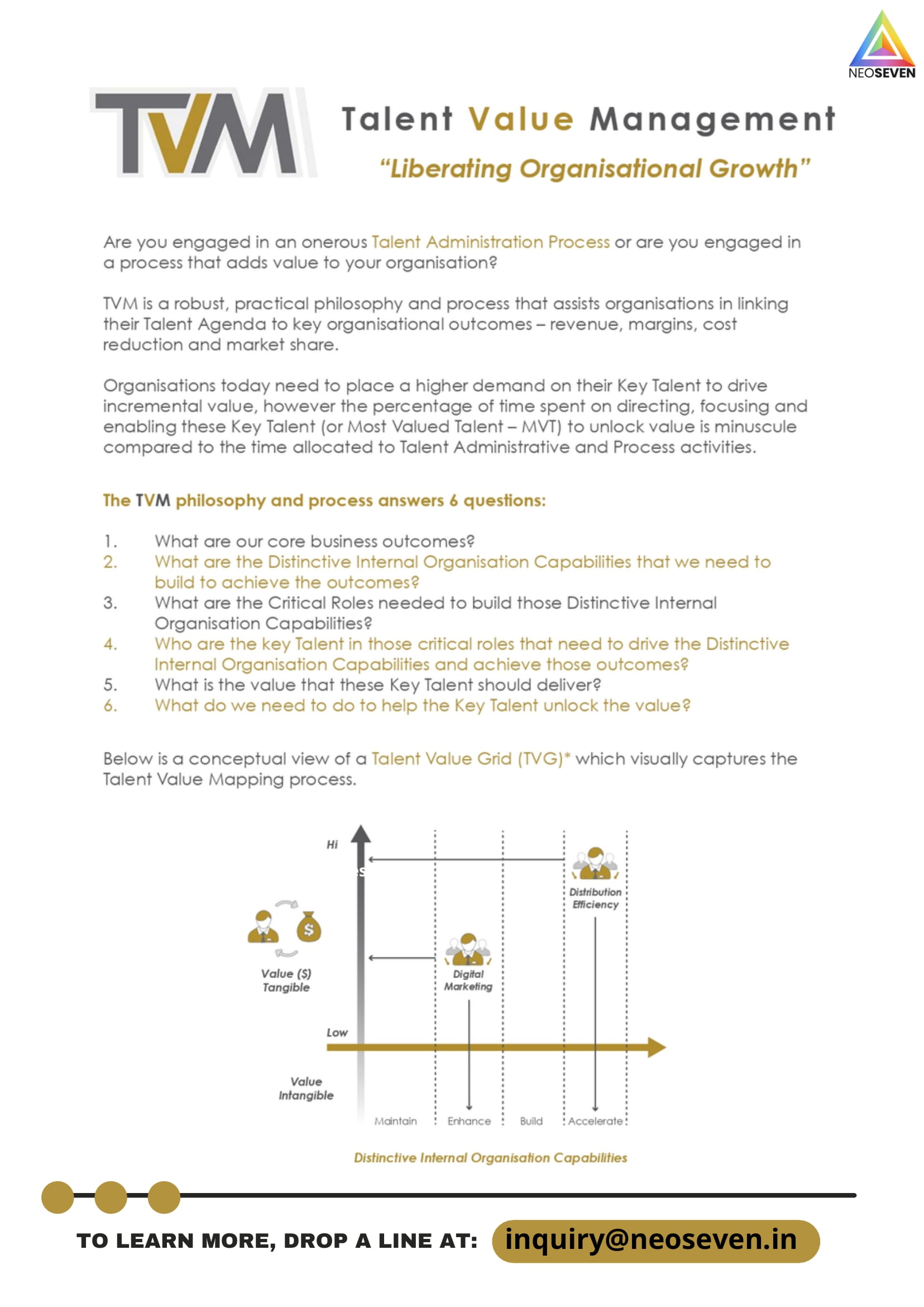 NEOSEVEN

TVM

Talent Value Management

"Liberating Organisational Growth"

Are you engaged in an onerous Talent Administration Process or are you engaged in a process that adds value to your organisation?

TVM is a robust, practical philosophy and process that assists organisations in linking their Talent Agenda to key organisational outcomes – revenue, margins, cost reduction and market share.

Organisations today need to place a higher demand on their Key Talent to drive incremental value, however the percentage of time spent on directing, focusing and enabling these Key Talent (or Most Valued Talent – MVT) to unlock value is minuscule compared to the time allocated to Talent Administrative and Process activities.

The TVM philosophy and process answers 6 questions:

1. What are our core business outcomes?
2. What are the Distinctive Internal Organisation Capabilities that we need to build to achieve the outcomes?
3. What are the Critical Roles needed to build those Distinctive Internal Organisation Capabilities?
4. Who are the key Talent in those critical roles that need to drive the Distinctive Internal Organisation Capabilities and achieve those outcomes?
5. What is the value that these Key Talent should deliver?
6. What do we need to do to help the Key Talent unlock the value?

Below is a conceptual view of a Talent Value Grid (TVG)* which visually captures the Talent Value Mapping process.

Hi

Distribution Efficiency

Value ($) Tangible

Digital Marketing

Low

Value Intangible

Maintain Enhance Build Accelerate

Distinctive Internal Organisation Capabilities

TO LEARN MORE, DROP A LINE AT: inquiry@neoseven.in